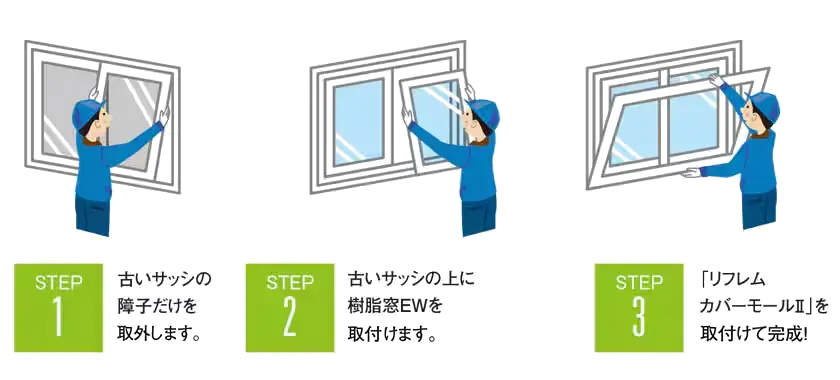 STEP
1
古いサッシの障子だけを取外します。

STEP
2
古いサッシの上に樹脂窓EWを取付けます。

STEP
3
「リフレムカバーモールⅡ」を取付けて完成!